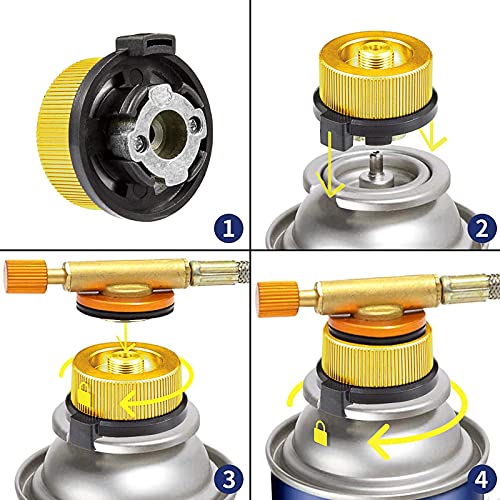 1

2

3

4