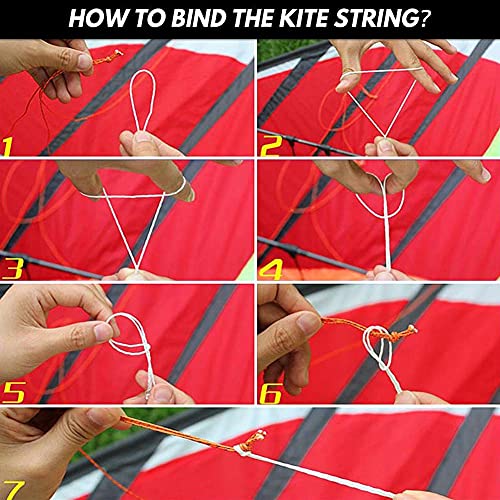 HOW TO BIND THE KITE STRING?

1

2

3

4

5

6

7