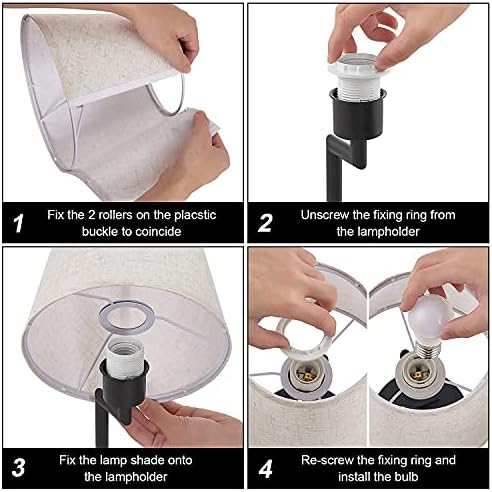 1 Fix the 2 rollers on the placstic buckle to coincide

2 Unscrew the fixing ring from the lampholder

3 Fix the lamp shade onto the lampholder

4 Re-screw the fixing ring and install the bulb