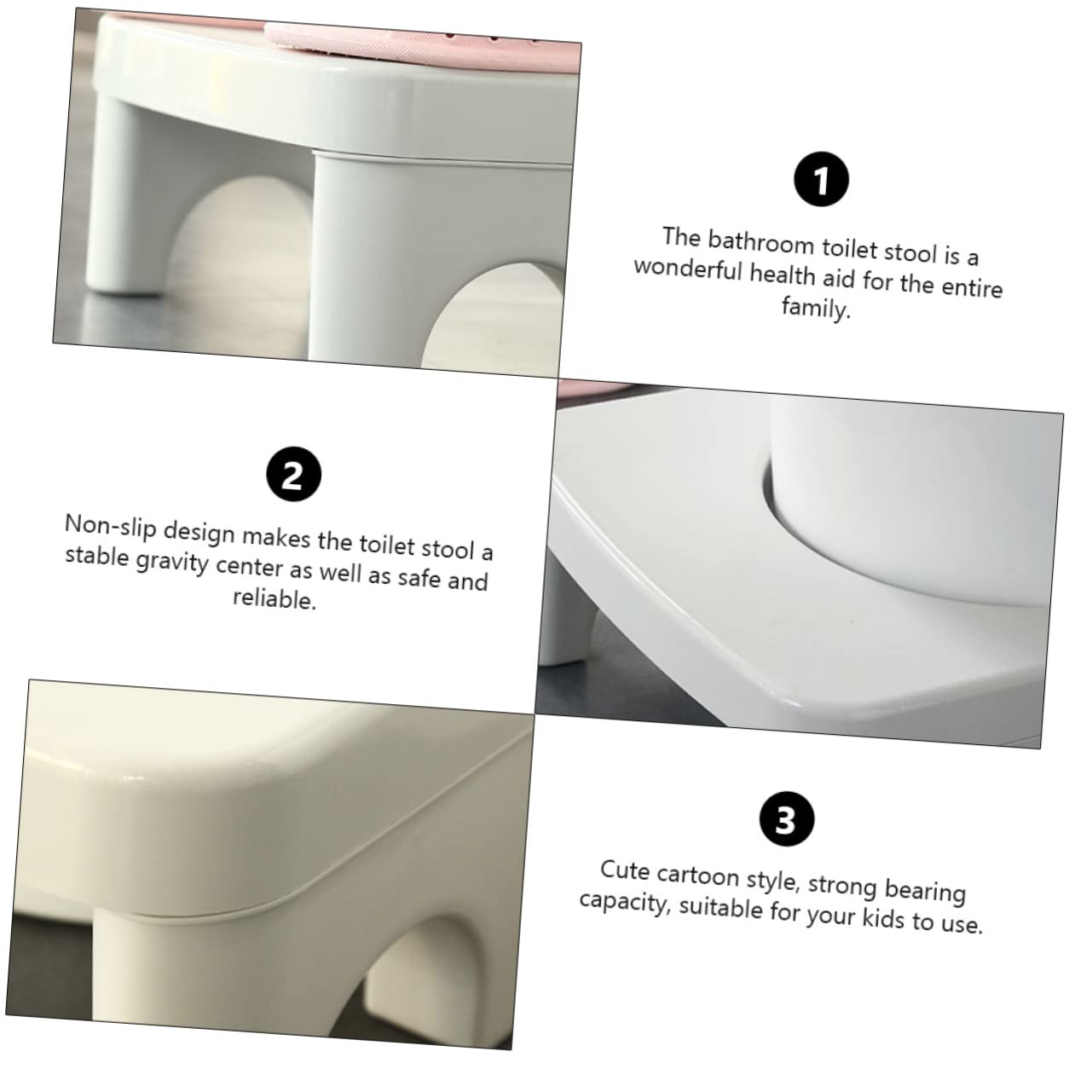 1

The bathroom toilet stool is a wonderful health aid for the entire family.

2

Non-slip design makes the toilet stool a stable gravity center as well as safe and reliable.

3

Cute cartoon style, strong bearing capacity, suitable for your kids to use.