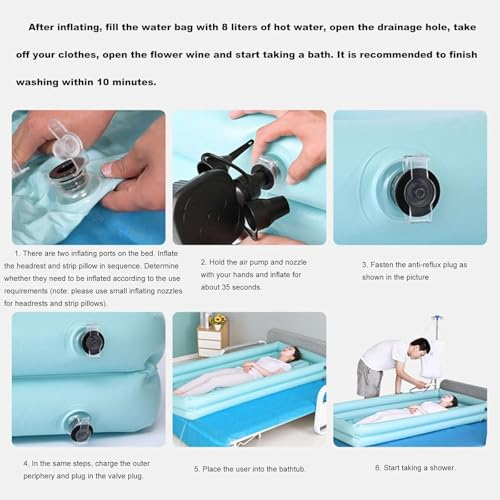 After inflating, fill the water bag with 8 liters of hot water, open the drainage hole, take off your clothes, open the flower wine and start taking a bath. It is recommended to finish washing within 10 minutes.

1. There are two inflating ports on the bed. Inflate the headrest and strip pillow in sequence. Determine whether they need to be inflated according to the use requirements (note: please use small inflating nozzles for headrests and strip pillows).

2. Hold the air pump and nozzle with your hands and inflate for about 35 seconds.

3. Fasten the anti-reflux plug as shown in the picture

4. In the same steps, charge the outer periphery and plug in the valve plug.

5. Place the user into the bathtub.

6. Start taking a shower.