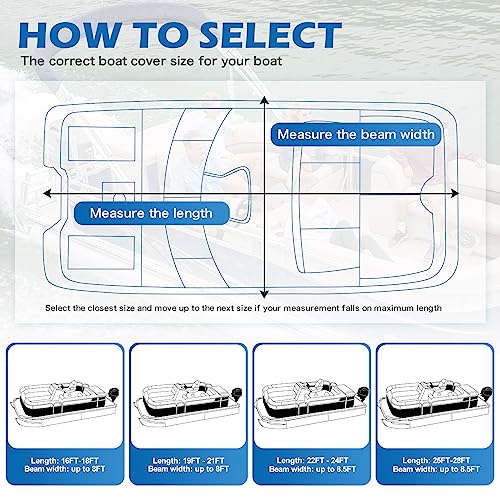 HOW TO SELECT
The correct boat cover size for your boat

Measure the beam width

Measure the length

Select the closest size and move up to the next size if your measurement falls on maximum length

Length: 16FT-18FT
Beam width: up to 8FT

Length: 19FT - 21FT
Beam width: up to 8FT

Length: 22FT - 24FT
Beam width: up to 8.5FT

Length: 25FT-28FT
Beam width: up to 8.5FT