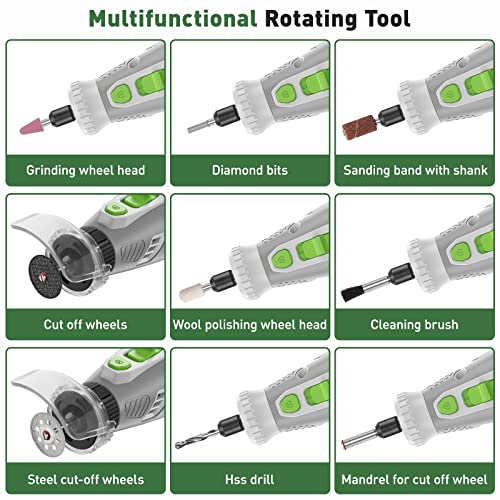 Multifunctional Rotating Tool

Grinding wheel head

Diamond bits

Sanding band with shank

Cut off wheels

Wool polishing wheel head

Cleaning brush

Steel cut-off wheels

Hss drill

Mandrel for cut off wheel