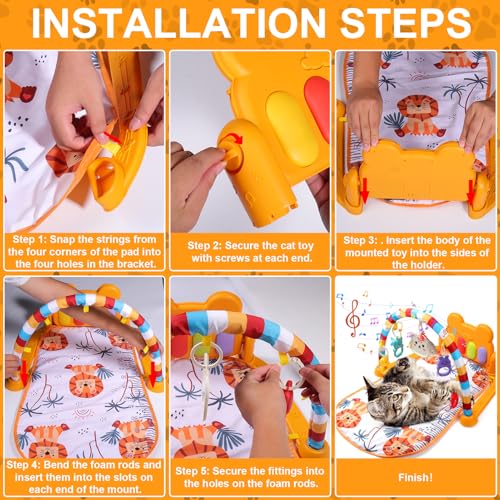 INSTALLATION STEPS

Step 1: Snap the strings from the four corners of the pad into the four holes in the bracket.

Step 2: Secure the cat toy with screws at each end.

Step 3: . Insert the body of the mounted toy into the sides of the holder.

Step 4: Bend the foam rods and insert them into the slots on each end of the mount.

Step 5: Secure the fittings into the holes on the foam rods.

Finish!