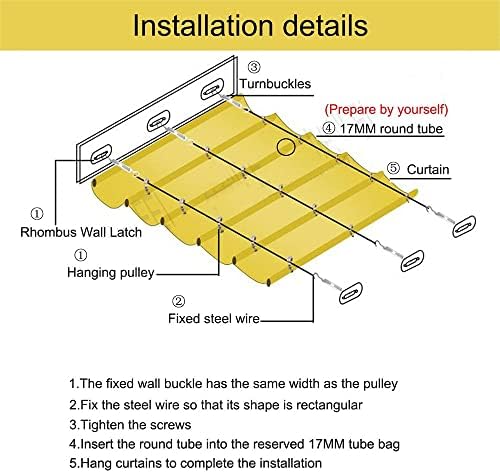 Installation details

③
Turnbuckles

(Prepare by yourself)
④ 17MM round tube

⑤ Curtain

①
Rhombus Wall Latch

①
Hanging pulley

②
Fixed steel wire

1.The fixed wall buckle has the same width as the pulley
2.Fix the steel wire so that its shape is rectangular
3.Tighten the screws
4.Insert the round tube into the reserved 17MM tube bag
5.Hang curtains to complete the installation