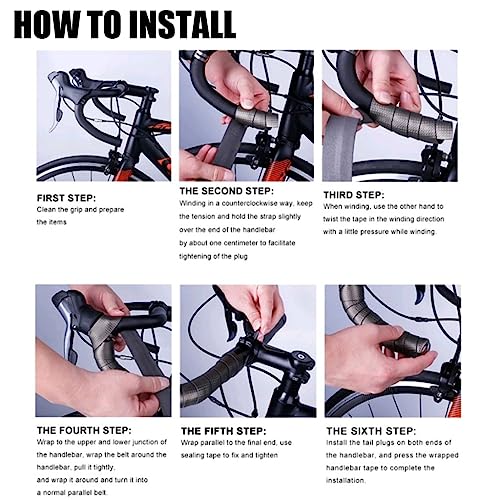 HOW TO INSTALL

FIRST STEP:
Clean the grip and prepare the items

THE SECOND STEP:
Winding in a counterclockwise way, keep the tension and hold the strap slightly over the end of the handlebar by about one centimeter to facilitate tightening of the plug

THIRD STEP:
When winding, use the other hand to twist the tape in the winding direction with a little pressure while winding.

THE FOURTH STEP:
Wrap to the upper and lower junction of the handlebar, wrap the belt around the handlebar, pull it tightly, and wrap it around and turn it into a normal parallel belt.

THE FIFTH STEP:
Wrap parallel to the final end, use sealing tape to fix and tighten

THE SIXTH STEP:
Install the tail plugs on both ends of the handlebar, and press the wrapped handlebar tape to complete the installation.