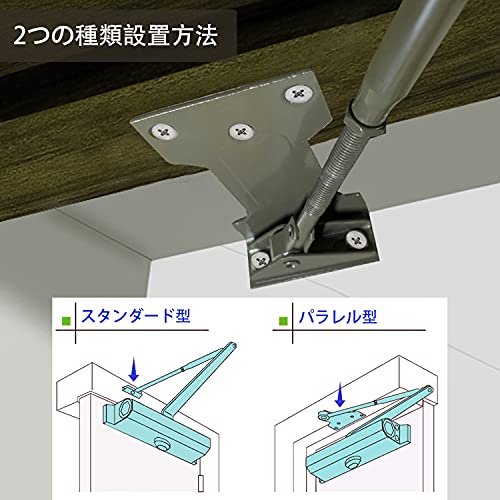 2つの種類設置方法

スタンダード型

パラレル型