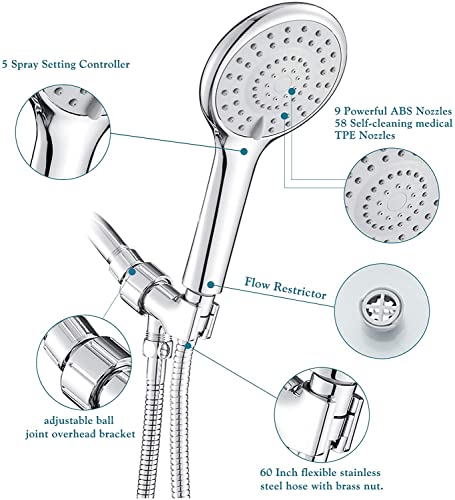 5 Spray Setting Controller

9 Powerful ABS Nozzles
58 Self-cleaning medical TPE Nozzles

Flow Restrictor

adjustable ball joint overhead bracket

60 Inch flexible stainless steel hose with brass nut.