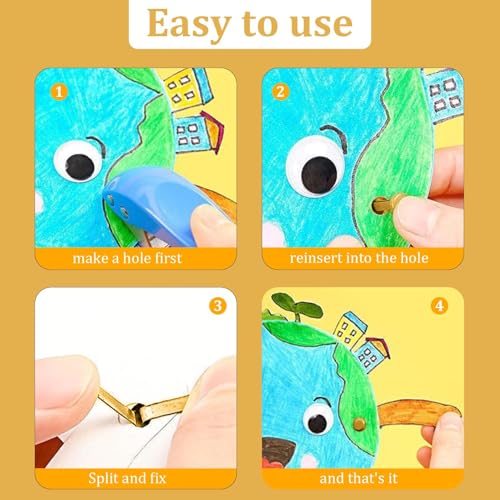 Easy to use

1
make a hole first

2
reinsert into the hole

3
Split and fix

4
and that's it