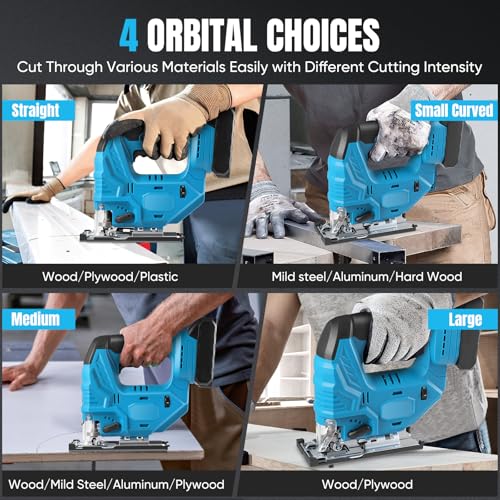 4 ORBITAL CHOICES

Cut Through Various Materials Easily with Different Cutting Intensity

Straight

Wood/Plywood/Plastic

Small Curved

Mild steel/Aluminum/Hard Wood

Medium

Wood/Mild Steel/Aluminum/Plywood

Large

Wood/Plywood