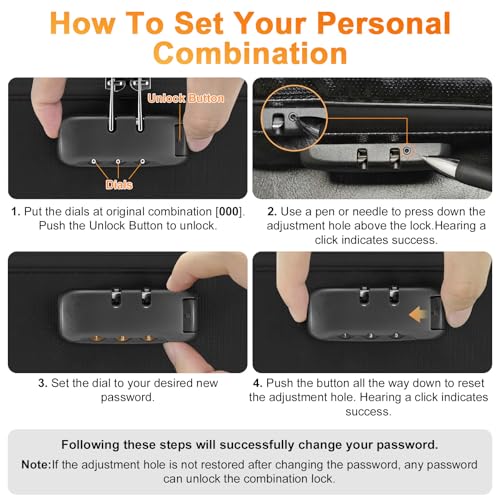 How To Set Your Personal Combination

Unlock Button

Dials

1. Put the dials at original combination [000]. Push the Unlock Button to unlock.

2. Use a pen or needle to press down the adjustment hole above the lock.Hearing a click indicates success.

3. Set the dial to your desired new password.

4. Push the button all the way down to reset the adjustment hole. Hearing a click indicates success.

Following these steps will successfully change your password.

Note:If the adjustment hole is not restored after changing the password, any password can unlock the combination lock.