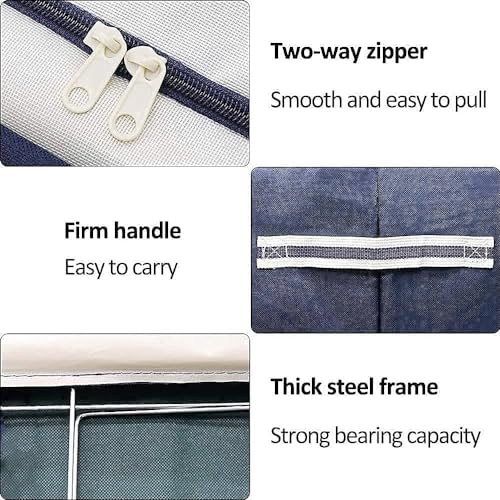 Two-way zipper

Smooth and easy to pull

Firm handle

Easy to carry

Thick steel frame

Strong bearing capacity