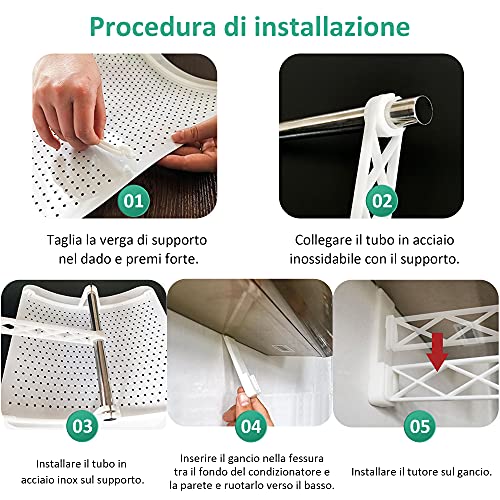 Procedura di installazione

01

Taglia la verga di supporto nel dado e premi forte.

02

Collegare il tubo in acciaio inossidabile con il supporto.

03

Installare il tubo in acciaio inox sul supporto.

04

Inserire il gancio nella fessura tra il fondo del condizionatore e la parete e ruotarlo verso il basso.

05

Installare il tutore sul gancio.