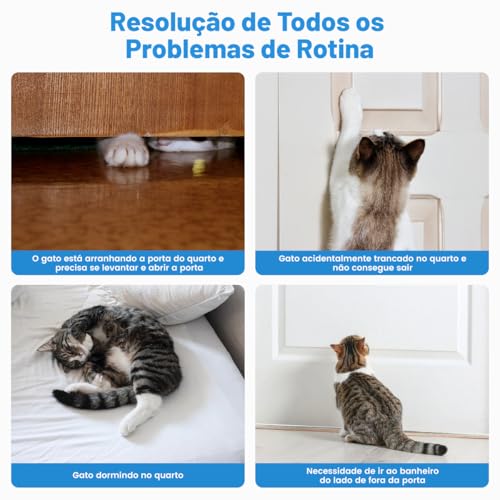 Resolução de Todos os Problemas de Rotina

O gato está arranhando a porta do quarto e precisa se levantar e abrir a porta

Gato acidentalmente trancado no quarto e não consegue sair

Gato dormindo no quarto

Necessidade de ir ao banheiro do lado de fora da porta