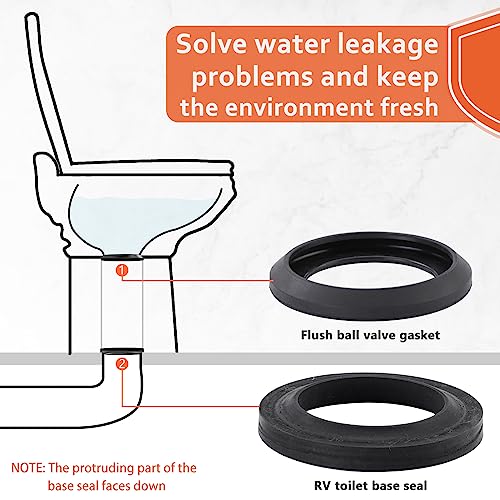 Solve water leakage problems and keep the environment fresh

1

Flush ball valve gasket

2

NOTE: The protruding part of the base seal faces down

RV toilet base seal