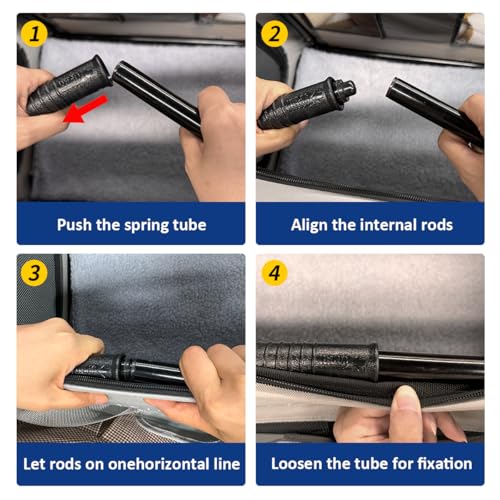 1

Push the spring tube

2

Align the internal rods

3

Let rods on onehorizontal line

4

Loosen the tube for fixation