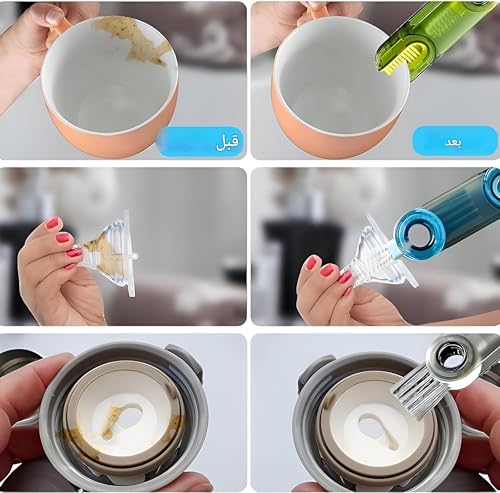 قبل

بعد