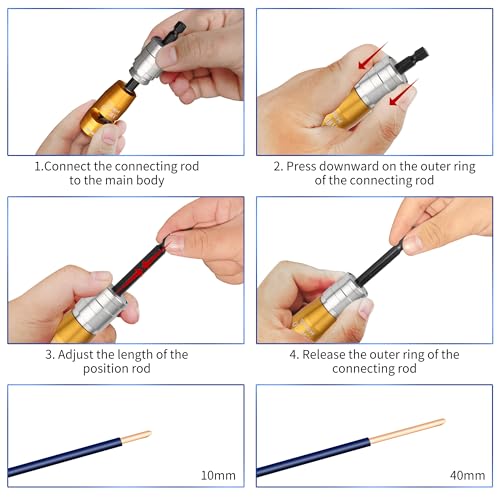 1.Connect the connecting rod to the main body

2. Press downward on the outer ring of the connecting rod

3. Adjust the length of the position rod

4. Release the outer ring of the connecting rod

10mm

40mm