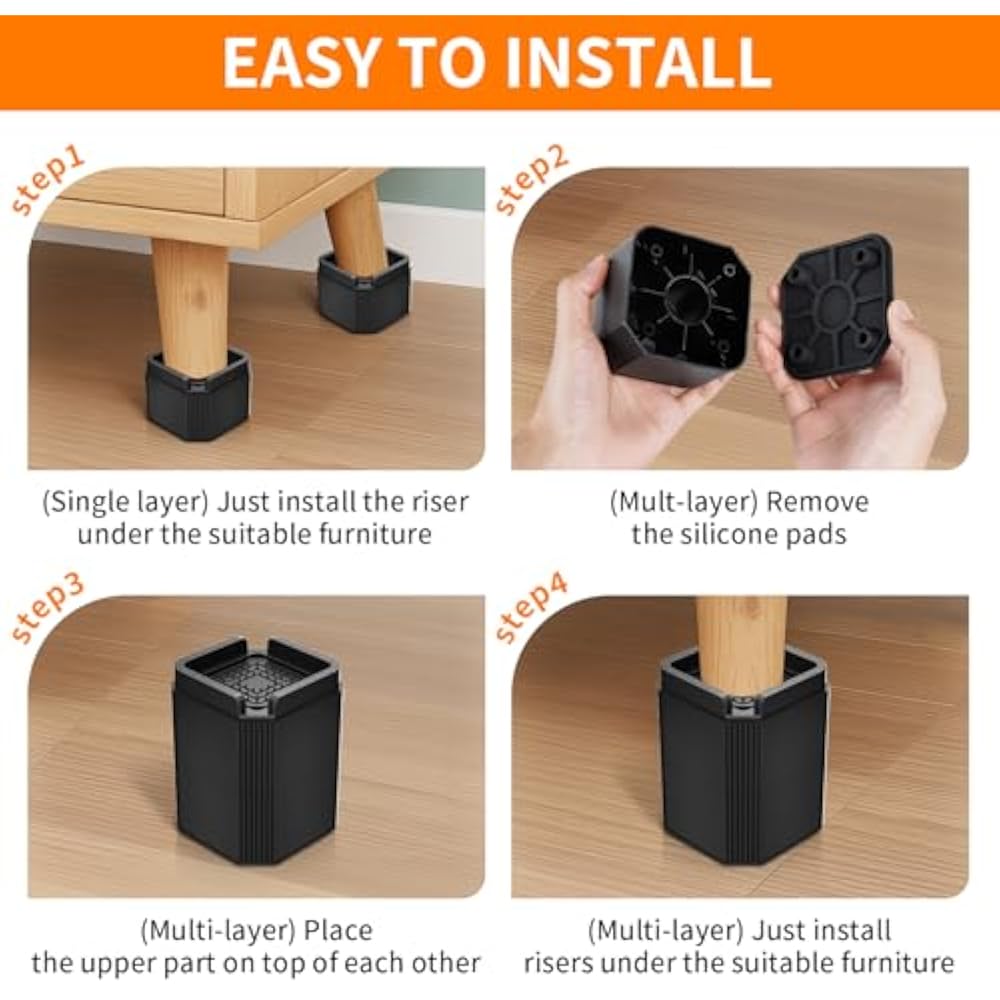 EASY TO INSTALL

step1

(Single layer) Just install the riser under the suitable furniture

step2

(Mult-layer) Remove the silicone pads

step3

(Multi-layer) Place the upper part on top of each other

step4

(Multi-layer) Just install risers under the suitable furniture