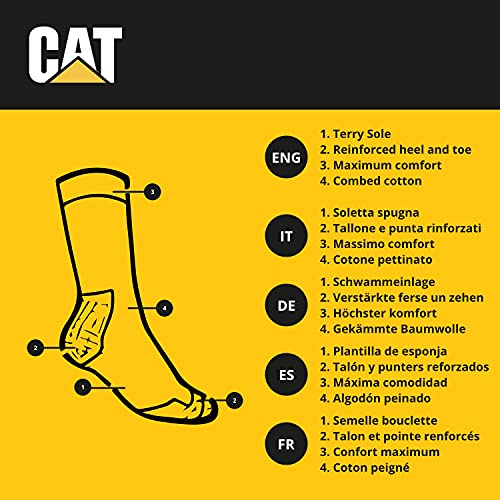 CAT

3

4

2

1

2

ENG
1. Terry Sole
2. Reinforced heel and toe
3. Maximum comfort
4. Combed cotton

IT
1. Soletta spugna
2. Tallone e punta rinforzati
3. Massimo comfort
4. Cotone pettinato

DE
1. Schwammeinlage
2. Verstärkte ferse un zehen
3. Höchster komfort
4. Gekämmte Baumwolle

ES
1. Plantilla de esponja
2. Talón y punters reforzados
3. Máxima comodidad
4. Algodón peinado

FR
1. Semelle bouclette
2. Talon et pointe renforcés
3. Confort maximum
4. Coton peigné