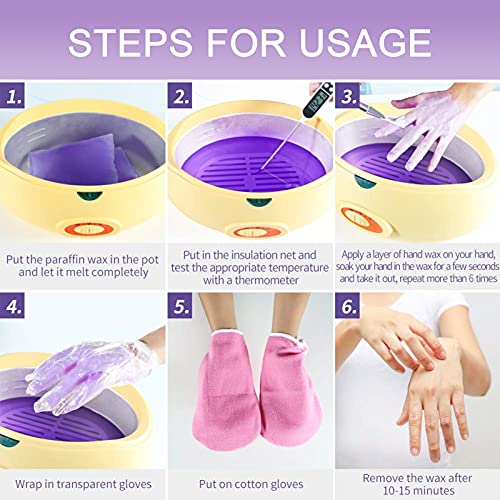 STEPS FOR USAGE

1.

Put the paraffin wax in the pot and let it melt completely

2.

Put in the insulation net and test the appropriate temperature with a thermometer

3.

Apply a layer of hand wax on your hand, soak your hand in the wax for a few seconds and take it out, repeat more than 6 times

4.

Wrap in transparent gloves

5.

Put on cotton gloves

6.

Remove the wax after 10-15 minutes