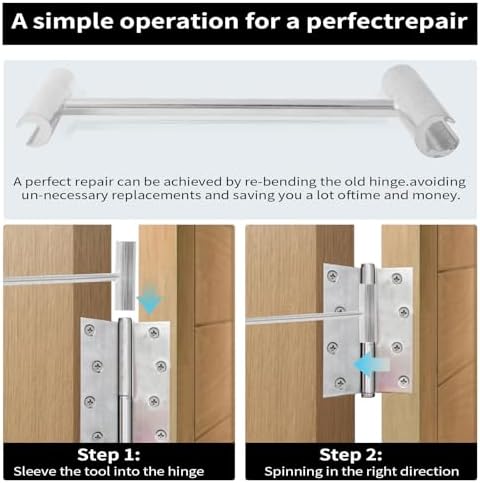 A simple operation for a perfectrepair

A perfect repair can be achieved by re-bending the old hinge.avoiding un-necessary replacements and saving you a lot oftime and money.

Step 1:
Sleeve the tool into the hinge

Step 2:
Spinning in the right direction