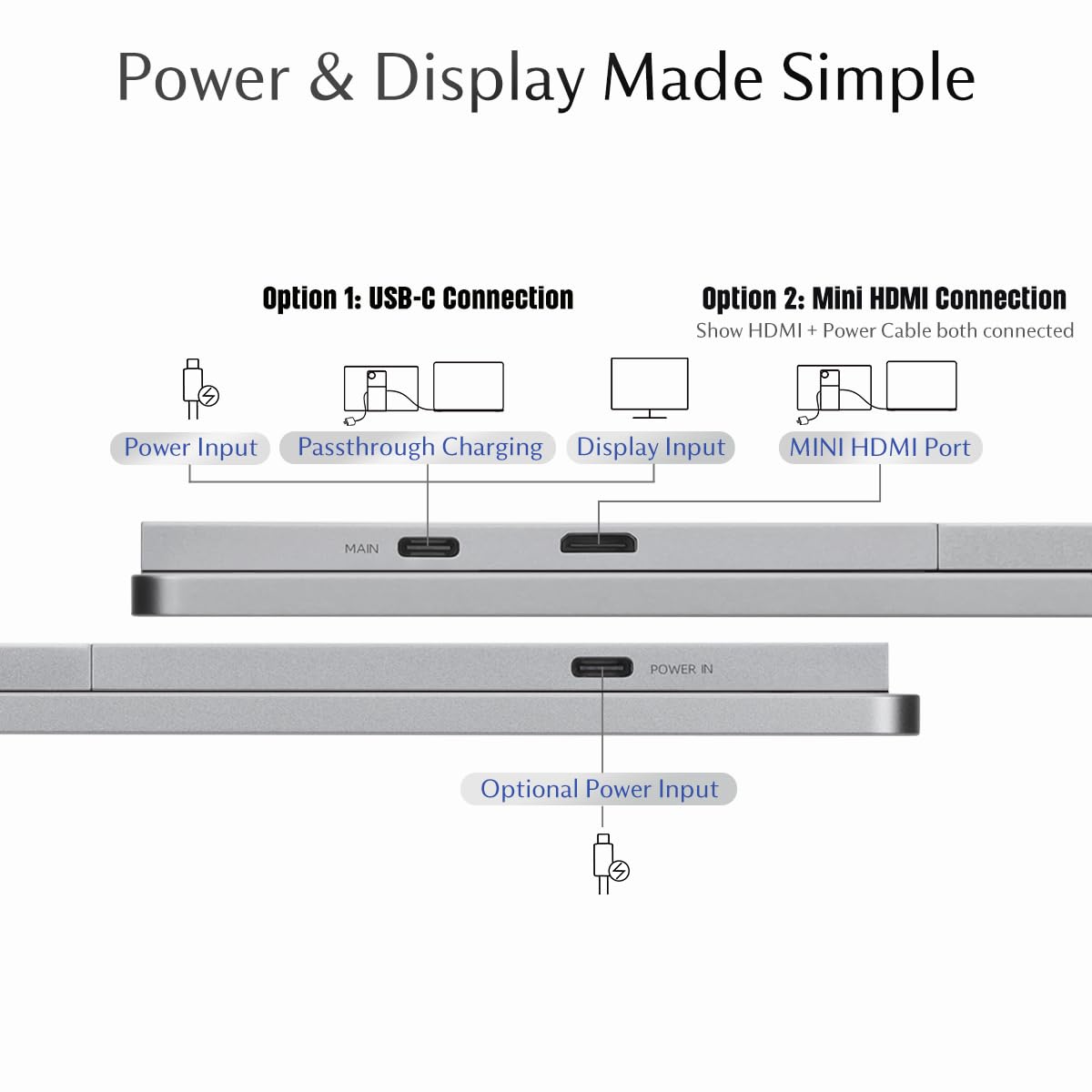 Power & Display Made Simple

Option 1: USB-C Connection

Option 2: Mini HDMI Connection
Show HDMI + Power Cable both connected

Power Input
Passthrough Charging
Display Input
MINI HDMI Port

MAIN

POWER IN

Optional Power Input