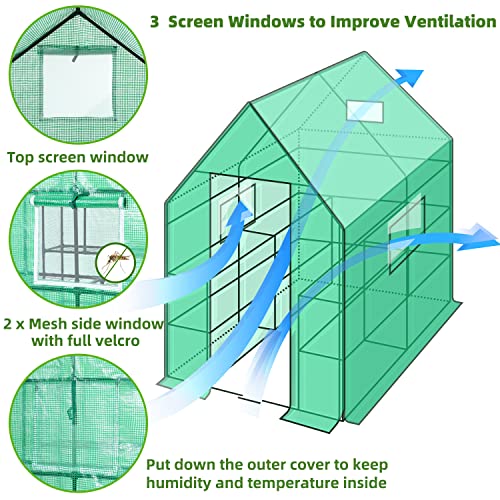 3 Screen Windows to Improve Ventilation

Top screen window

2 x Mesh side window with full velcro

Put down the outer cover to keep humidity and temperature inside