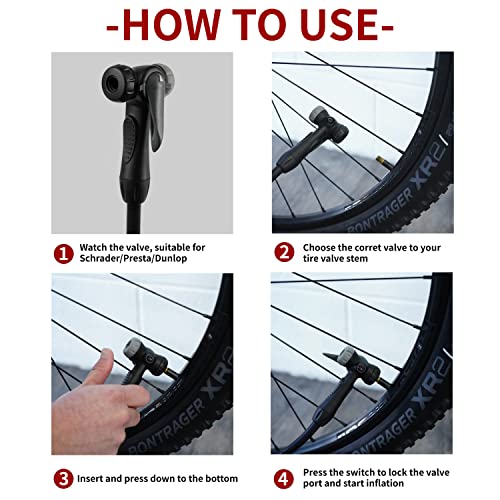 -HOW TO USE-

BONTRAGER XR2

1 Watch the valve, suitable for Schrader/Presta/Dunlop

2 Choose the corret valve to your tire valve stem

BONTRAGER XR2

BONTRAGER XR2

3 Insert and press down to the bottom

4 Press the switch to lock the valve port and start inflation