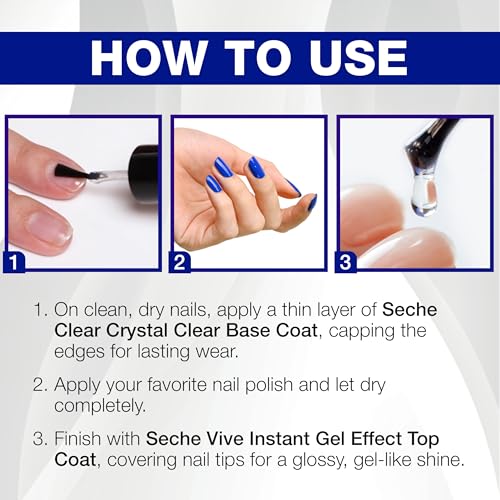 HOW TO USE

1

2

3

1. On clean, dry nails, apply a thin layer of Seche Clear Crystal Clear Base Coat, capping the edges for lasting wear.

2. Apply your favorite nail polish and let dry completely.

3. Finish with Seche Vive Instant Gel Effect Top Coat, covering nail tips for a glossy, gel-like shine.