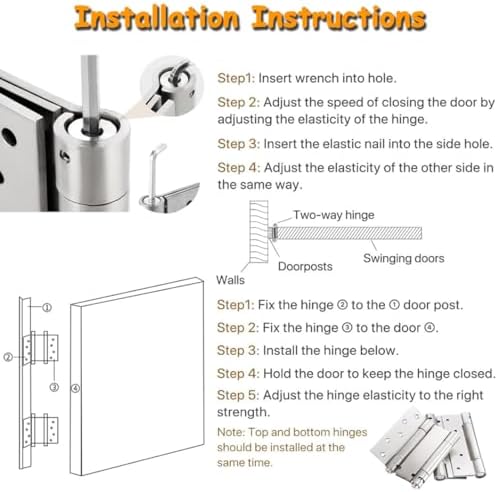 Installation Instructions

Step1: Insert wrench into hole.

Step 2: Adjust the speed of closing the door by adjusting the elasticity of the hinge.

Step 3: Insert the elastic nail into the side hole.

Step 4: Adjust the elasticity of the other side in the same way.

Two-way hinge

Swinging doors

Doorposts

Walls

①

②

③

④

Step1: Fix the hinge ② to the ① door post.

Step 2: Fix the hinge ③ to the door ④.

Step 3: Install the hinge below.

Step 4: Hold the door to keep the hinge closed.

Step 5: Adjust the hinge elasticity to the right strength.

Note: Top and bottom hinges should be installed at the same time.