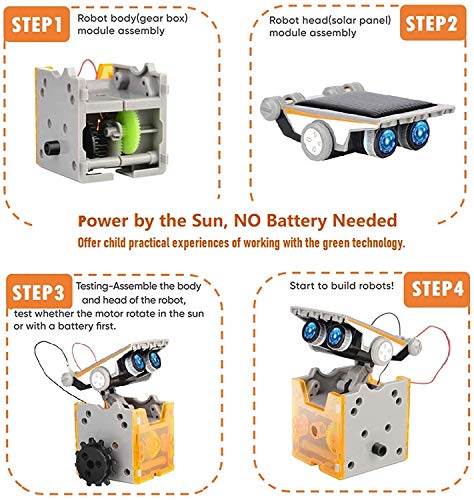 STEP1 Robot body(gear box) module assembly

Robot head(solar panel) module assembly STEP2

Power by the Sun, NO Battery Needed

Offer child practical experiences of working with the green technology.

STEP3 Testing-Assemble the body and head of the robot, test whether the motor rotate in the sun or with a battery first.

Start to build robots! STEP4