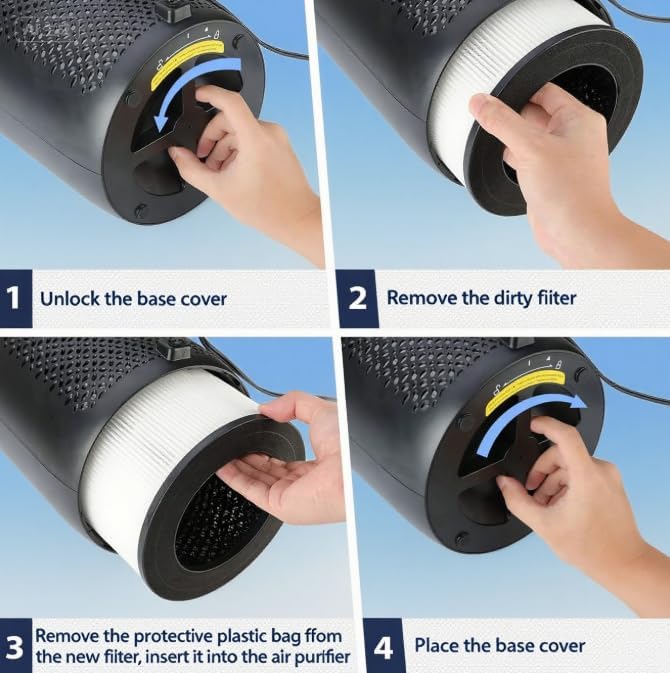 1 Unlock the base cover

2 Remove the dirty fiiter

3 Remove the protective plastic bag ffom the new filter, insert it into the air purifier

4 Place the base cover