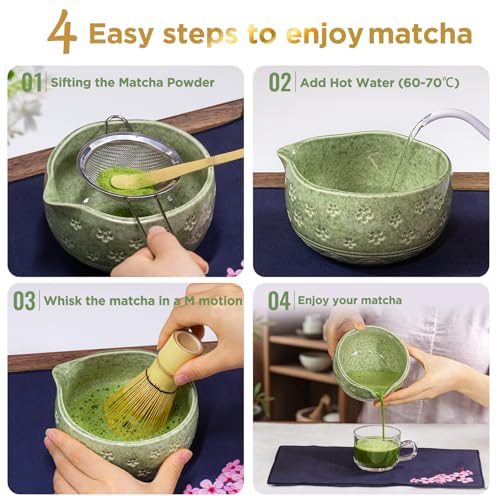 4 Easy steps to enjoy matcha

01 Sifting the Matcha Powder

02 Add Hot Water (60-70℃)

03 Whisk the matcha in a M motion

04 Enjoy your matcha