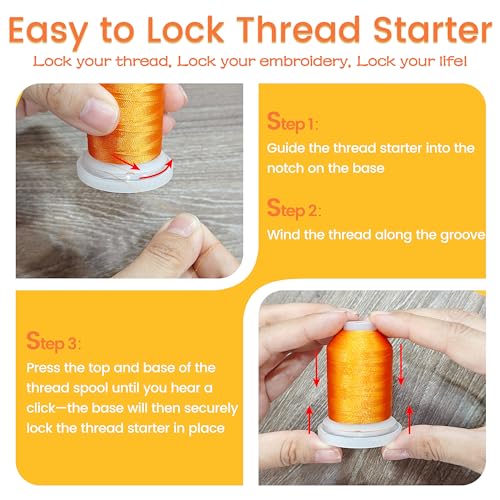 Easy to Lock Thread Starter

Lock your thread, Lock your embroidery, Lock your life!

Step 1:
Guide the thread starter into the notch on the base

Step 2:
Wind the thread along the groove

Step 3:
Press the top and base of the thread spool until you hear a click—the base will then securely lock the thread starter in place