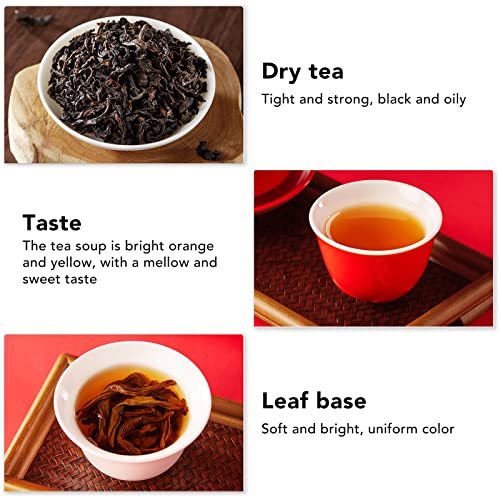 Dry tea
Tight and strong, black and oily

Taste
The tea soup is bright orange and yellow, with a mellow and sweet taste

Leaf base
Soft and bright, uniform color