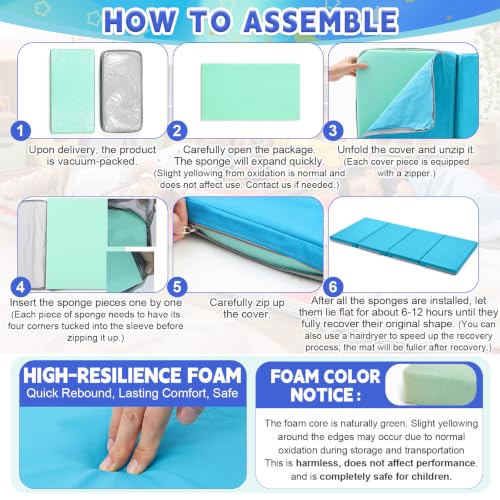 HOW TO ASSEMBLE

1
Upon delivery, the product is vacuum-packed.

2
Carefully open the package. The sponge will expand quickly. (Slight yellowing from oxidation is normal and does not affect use. Contact us if needed.)

3
Unfold the cover and unzip it. (Each cover piece is equipped with a zipper.)

4
Insert the sponge pieces one by one (Each piece of sponge needs to have its four corners tucked into the sleeve before zipping it up.)

5
Carefully zip up the cover.

6
After all the sponges are installed, let them lie flat for about 6-12 hours until they fully recover their original shape. (You can also use a hairdryer to speed up the recovery process; the mat will be fuller after recovery.)

HIGH-RESILIENCE FOAM
Quick Rebound, Lasting Comfort, Safe

FOAM COLOR NOTICE :

The foam core is naturally green. Slight yellowing around the edges may occur due to normal oxidation during storage and transportation This is harmless, does not affect performance, and is completely safe for children.