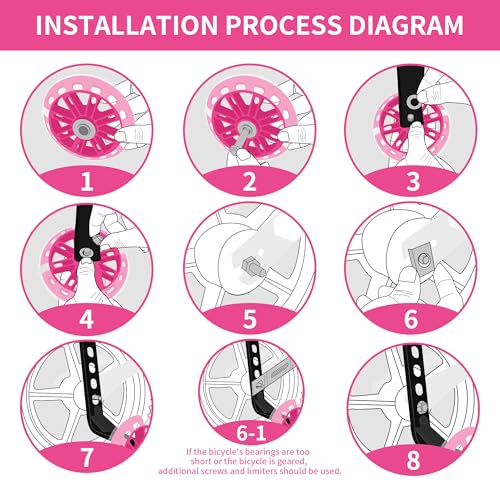 INSTALLATION PROCESS DIAGRAM

1

2

3

4

5

6

7

6-1

If the bicycle's bearings are too short or the bicycle is geared, additional screws and limiters should be used.

8