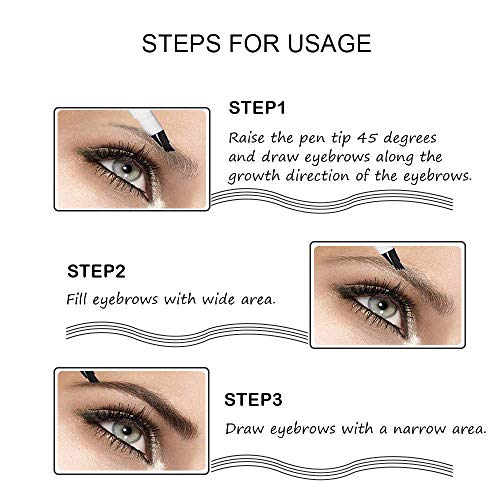 STEPS FOR USAGE

STEP1

Raise the pen tip 45 degrees and draw eyebrows along the growth direction of the eyebrows.

STEP2

Fill eyebrows with wide area.

STEP3

Draw eyebrows with a narrow area.