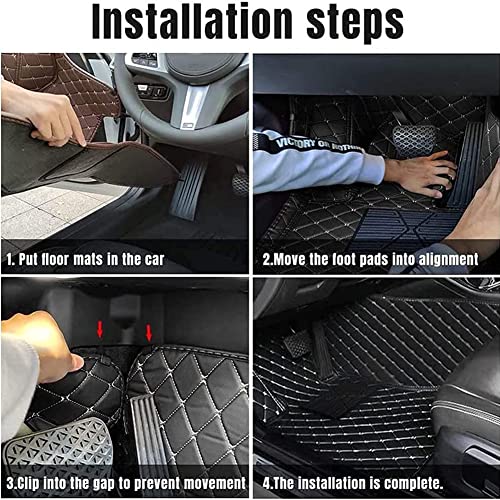 Installation steps

1. Put floor mats in the car

VICTORY OR NOTHING

2.Move the foot pads into alignment

3.Clip into the gap to prevent movement

4.The installation is complete.