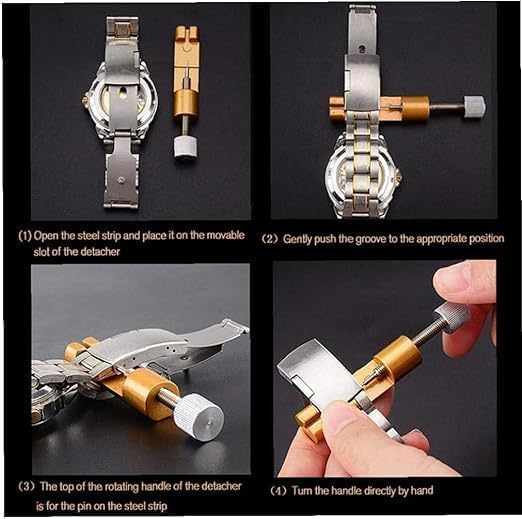 (1) Open the steel strip and place it on the movable slot of the detacher

(2) Gently push the groove to the appropriate position

(3) The top of the rotating handle of the detacher is for the pin on the steel strip

(4) Turn the handle directly by hand