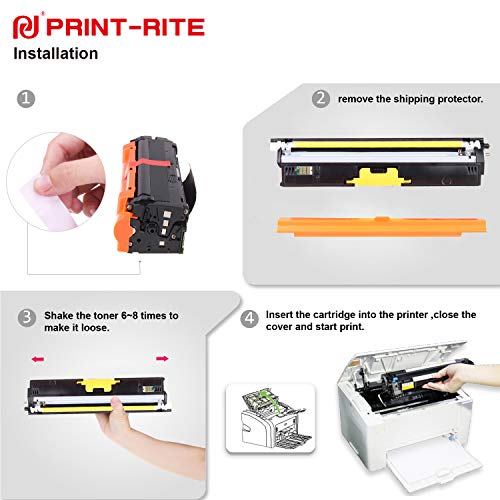 PRINT-RITE
Installation

1

2 remove the shipping protector.

3 Shake the toner 6~8 times to make it loose.

4 Insert the cartridge into the printer ,close the cover and start print.