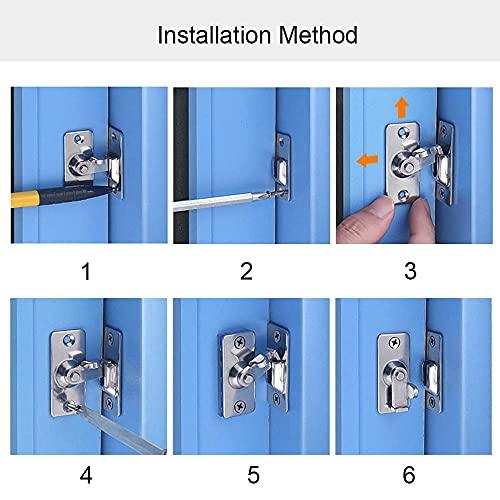 Installation Method

1

2

3

4

5

6