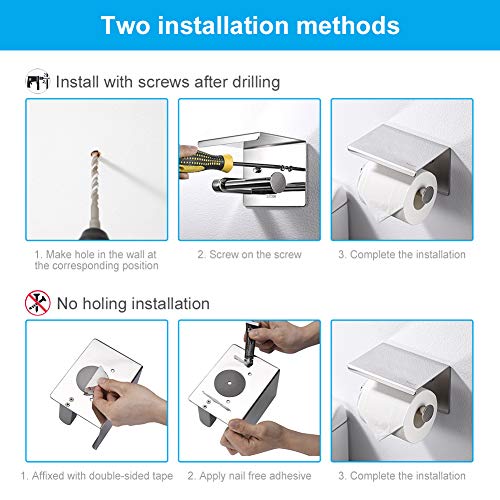 Two installation methods

Install with screws after drilling

1. Make hole in the wall at the corresponding position

2. Screw on the screw

3. Complete the installation

No holing installation

1. Affixed with double-sided tape

2. Apply nail free adhesive

3. Complete the installation