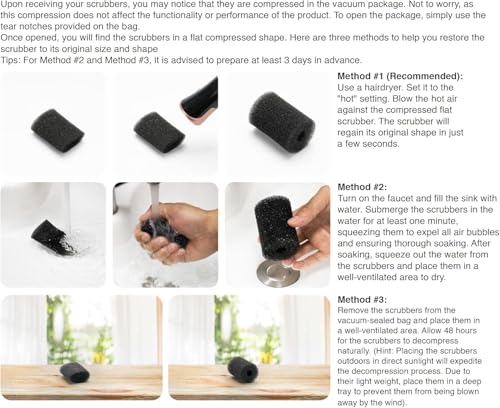 Upon receiving your scrubbers, you may notice that they are compressed in the vacuum package. Not to worry, as this compression does not affect the functionality or performance of the product. To open the package, simply use the tear notches provided on the bag.
Once opened, you will find the scrubbers in a flat compressed shape. Here are three methods to help you restore the scrubber to its original size and shape
Tips: For Method #2 and Method #3, it is advised to prepare at least 3 days in advance.

Method #1 (Recommended):
Use a hairdryer. Set it to the "hot" setting. Blow the hot air against the compressed flat scrubber. The scrubber will regain its original shape in just a few seconds.

Method #2:
Turn on the faucet and fill the sink with water. Submerge the scrubbers in the water for at least one minute, squeezing them to expel all air bubbles and ensuring thorough soaking. After soaking, squeeze out the water from the scrubbers and place them in a well-ventilated area to dry.

Method #3:
Remove the scrubbers from the vacuum-sealed bag and place them in a well-ventilated area. Allow 48 hours for the scrubbers to decompress naturally. (Hint: Placing the scrubbers outdoors in direct sunlight will expedite the decompression process. Due to their light weight, place them in a deep tray to prevent them from being blown away by the wind).