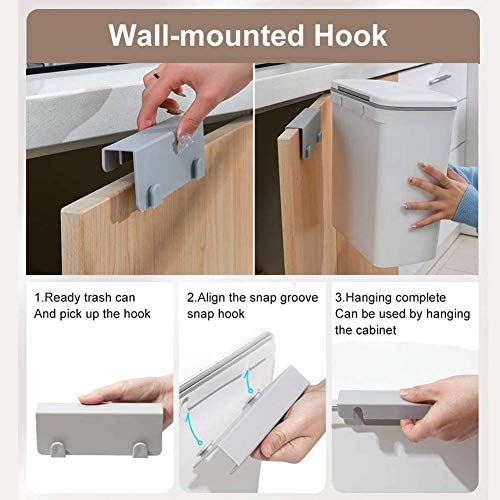 Wall-mounted Hook

1.Ready trash can
And pick up the hook

2.Align the snap groove
snap hook

3.Hanging complete
Can be used by hanging the cabinet