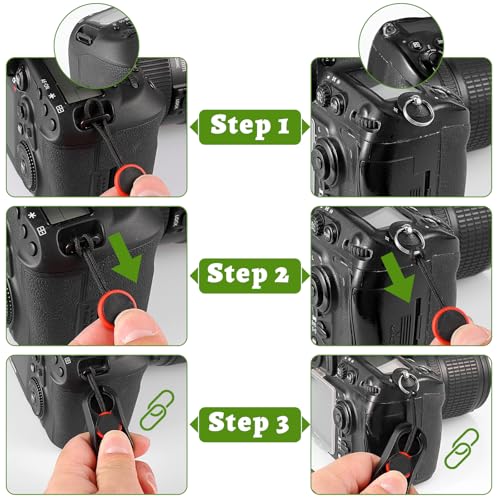 Step 1

Step 2

Step 3