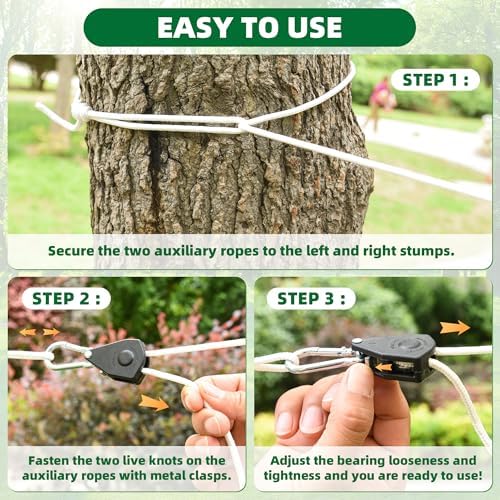 EASY TO USE

STEP 1 :

Secure the two auxiliary ropes to the left and right stumps.

STEP 2 :

Fasten the two live knots on the auxiliary ropes with metal clasps.

STEP 3 :

Adjust the bearing looseness and tightness and you are ready to use!