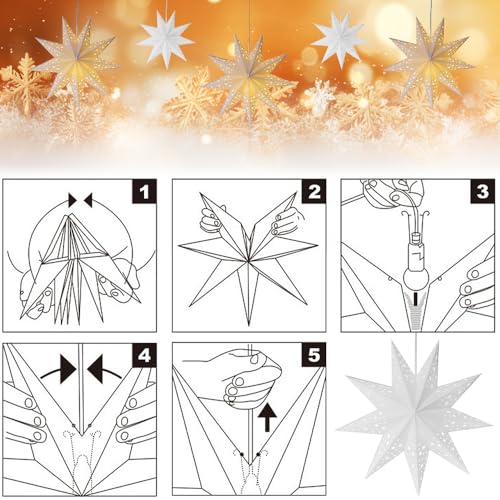 1

2

3

4

5