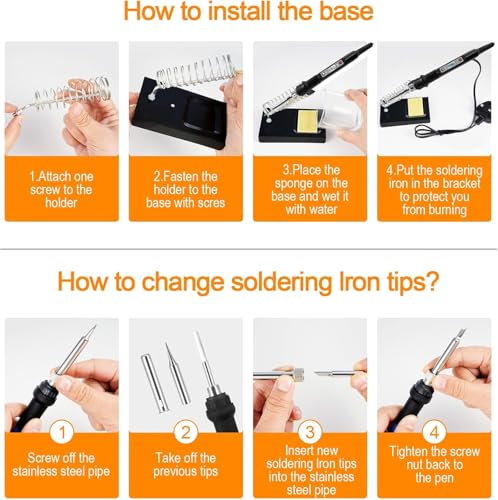 How to install the base

1.Attach one screw to the holder

2.Fasten the holder to the base with scres

3.Place the sponge on the base and wet it with water

4.Put the soldering iron in the bracket to protect you from burning

How to change soldering Iron tips?

1
Screw off the stainless steel pipe

2
Take off the previous tips

3
Insert new soldering Iron tips into the stainless steel pipe

4
Tighten the screw nut back to the pen